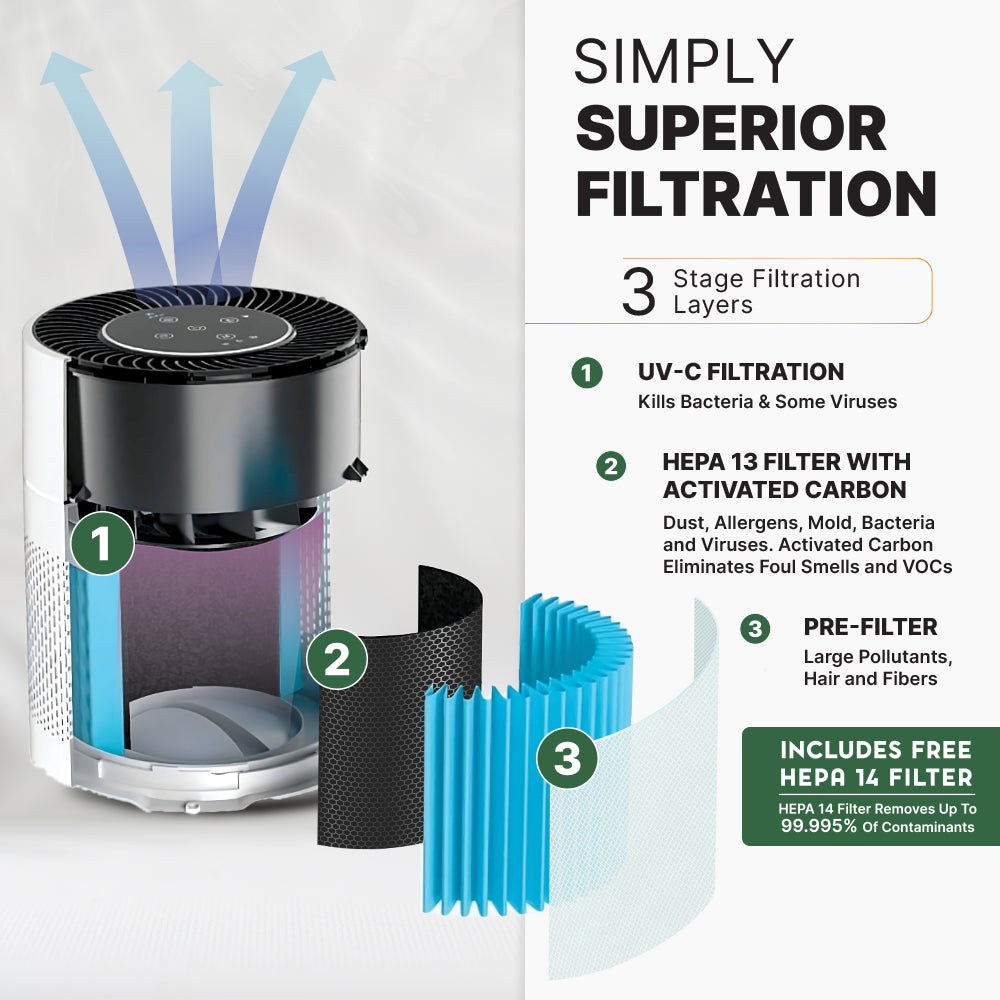 SIMPLY
SUPERIOR
FILTRATION

3 Stage Filtration Layers

1 UV-C FILTRATION
Kills Bacteria & Some Viruses

2 HEPA 13 FILTER WITH ACTIVATED CARBON
Dust, Allergens, Mold, Bacteria and Viruses. Activated Carbon Eliminates Foul Smells and VOCs

3 PRE-FILTER
Large Pollutants, Hair and Fibers

INCLUDES FREE HEPA 14 FILTER
HEPA 14 Filter Removes Up To 99.995% Of Contaminants

1

2

3